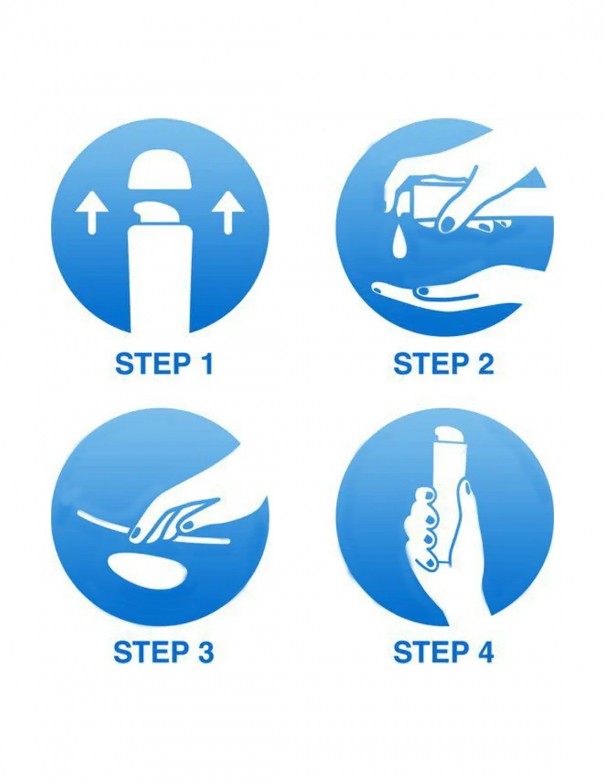 STEP 1

STEP 2

STEP 3

STEP 4