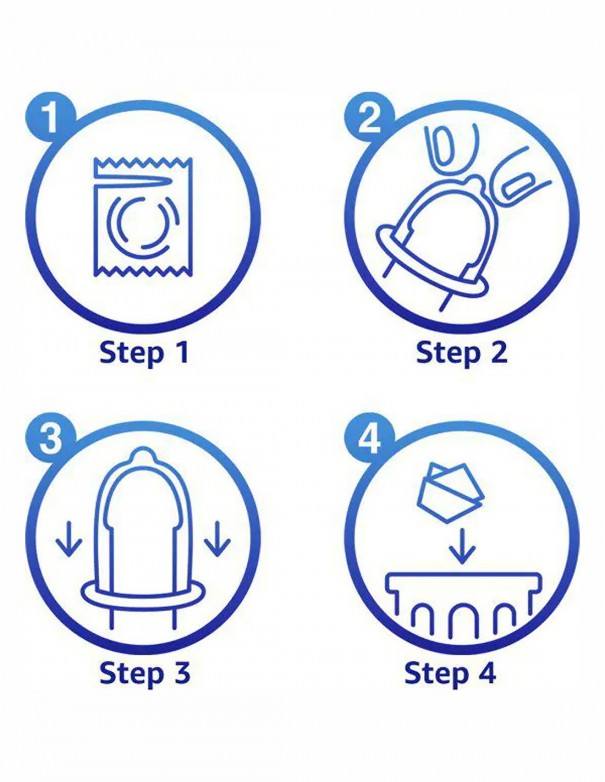 1

Step 1

2

Step 2

3

Step 3

4

Step 4